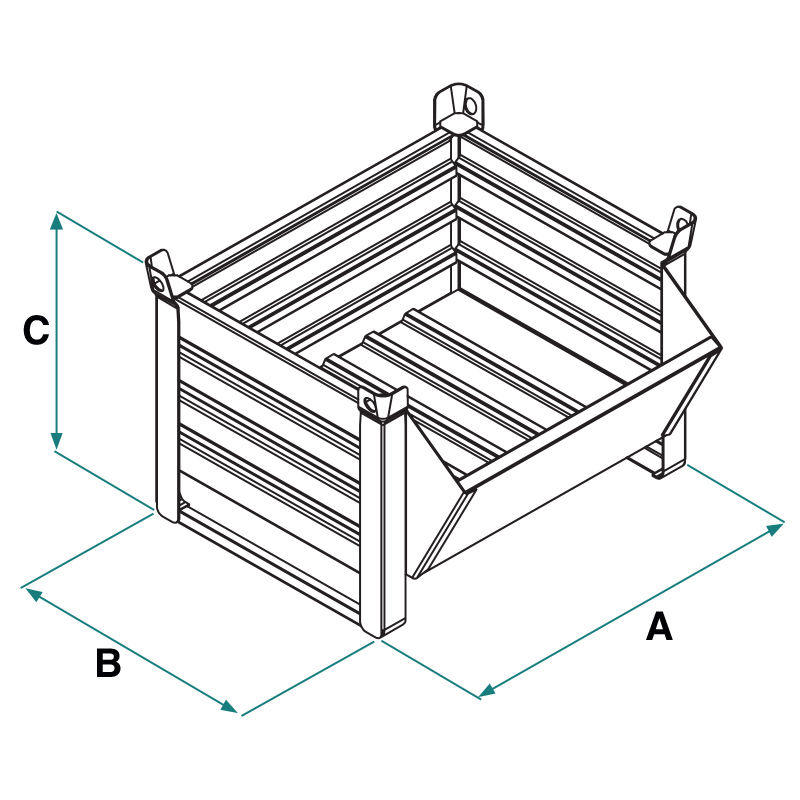 C

B

A