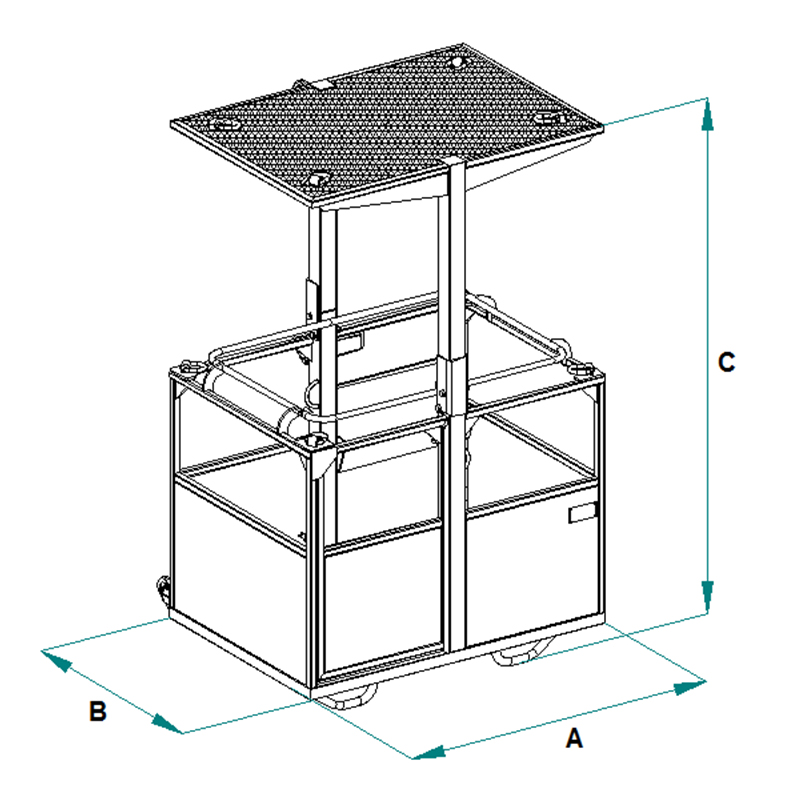 C

B

A